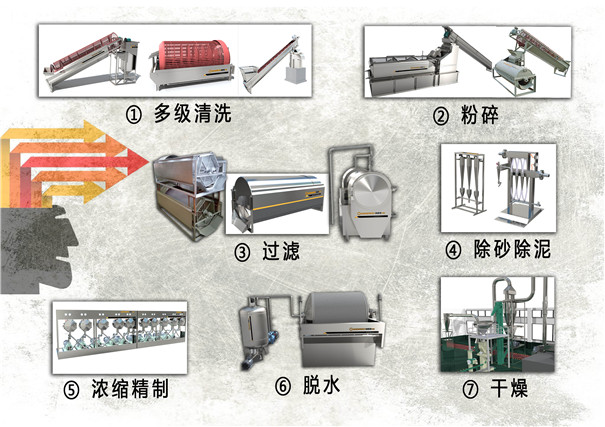 ① 多级清洗

② 粉碎

③ 过滤

④ 除砂除泥

⑤ 浓缩精制

⑥ 脱水

⑦ 干燥